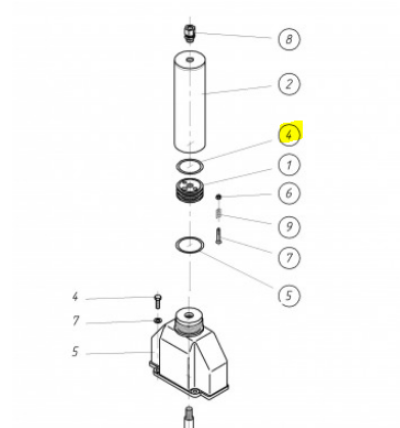 8
2
4
1
6
9
7
5
4
7
5