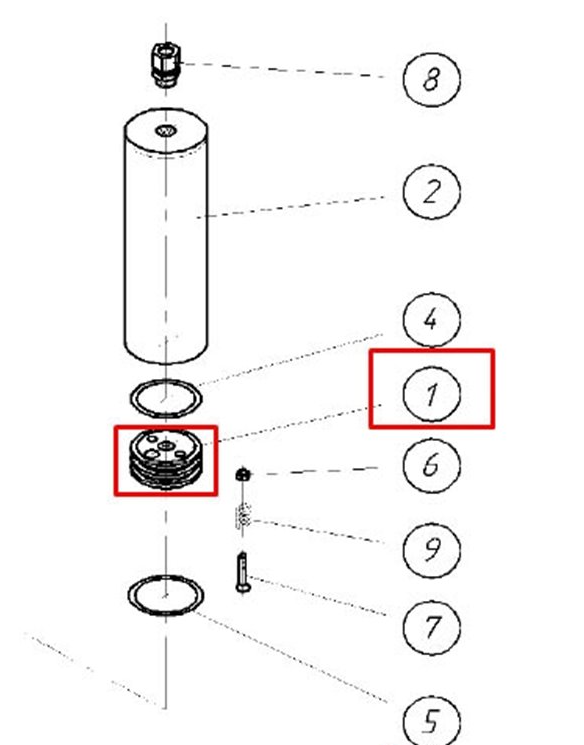 8
2
4
1
6
9
7
5