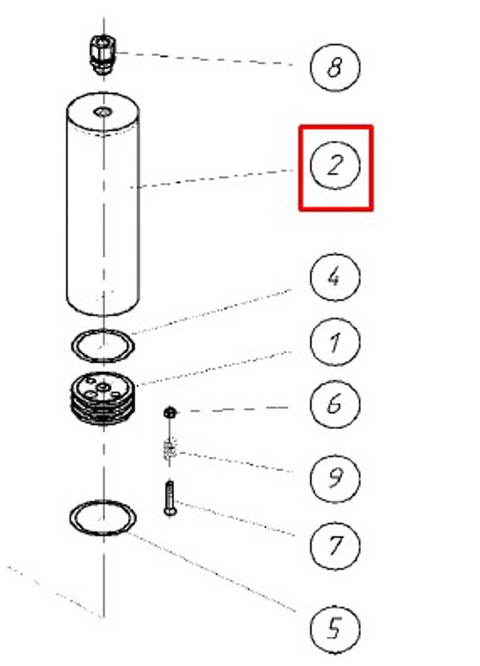 8

2

4

1

6

9

7

5