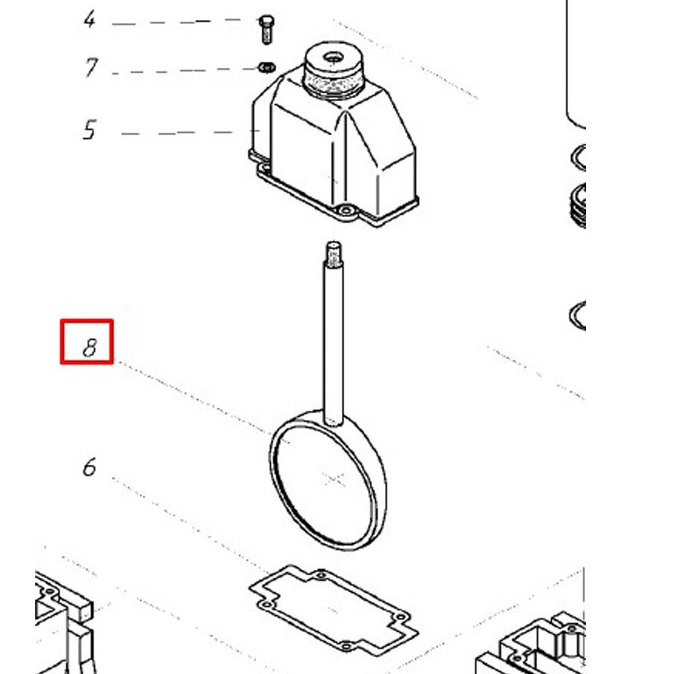 4
7
5
8
6